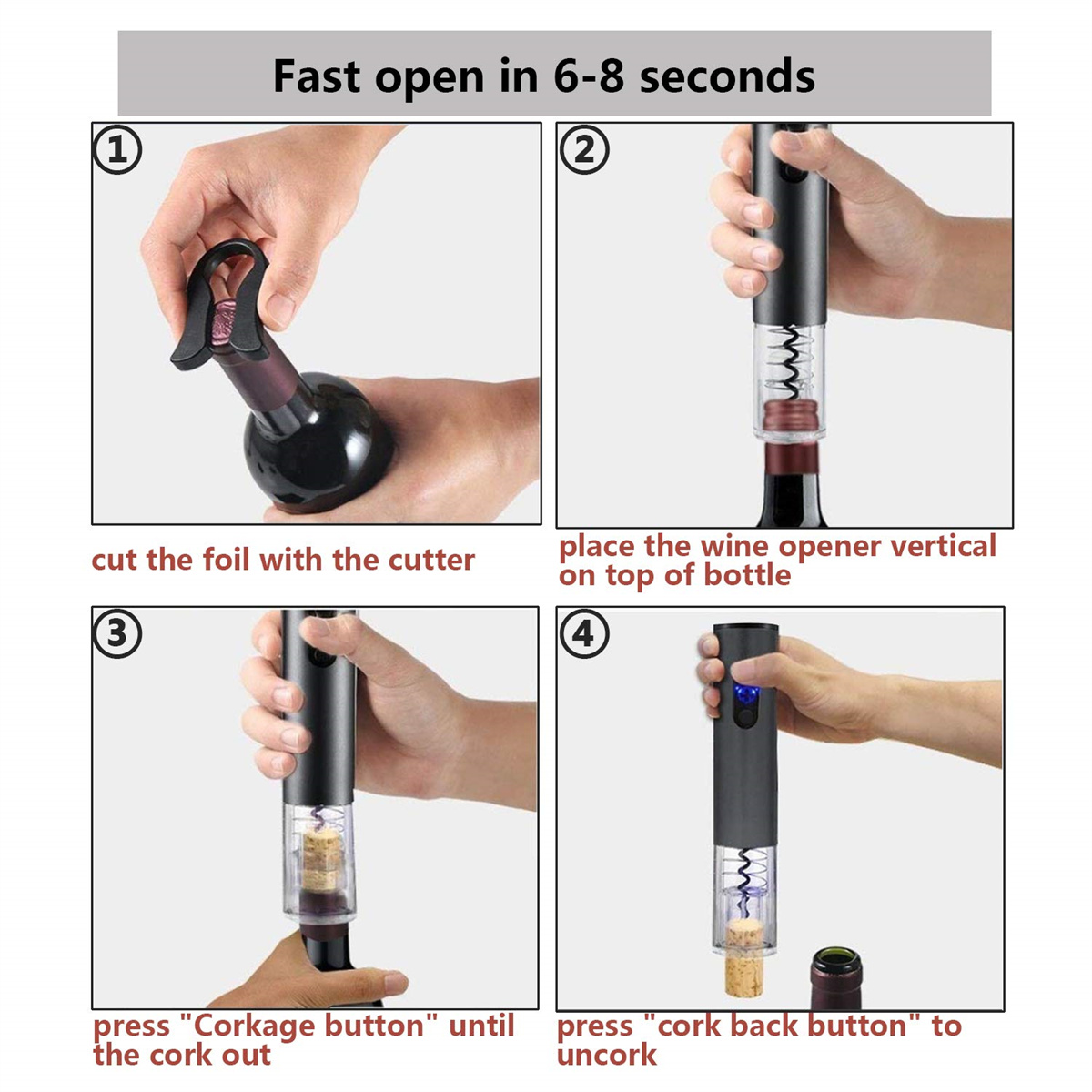 Fast open in 6-8 seconds

①

cut the foil with the cutter

②

place the wine opener vertical on top of bottle

③

press "Corkage button" until the cork out

④

press "cork back button" to uncork