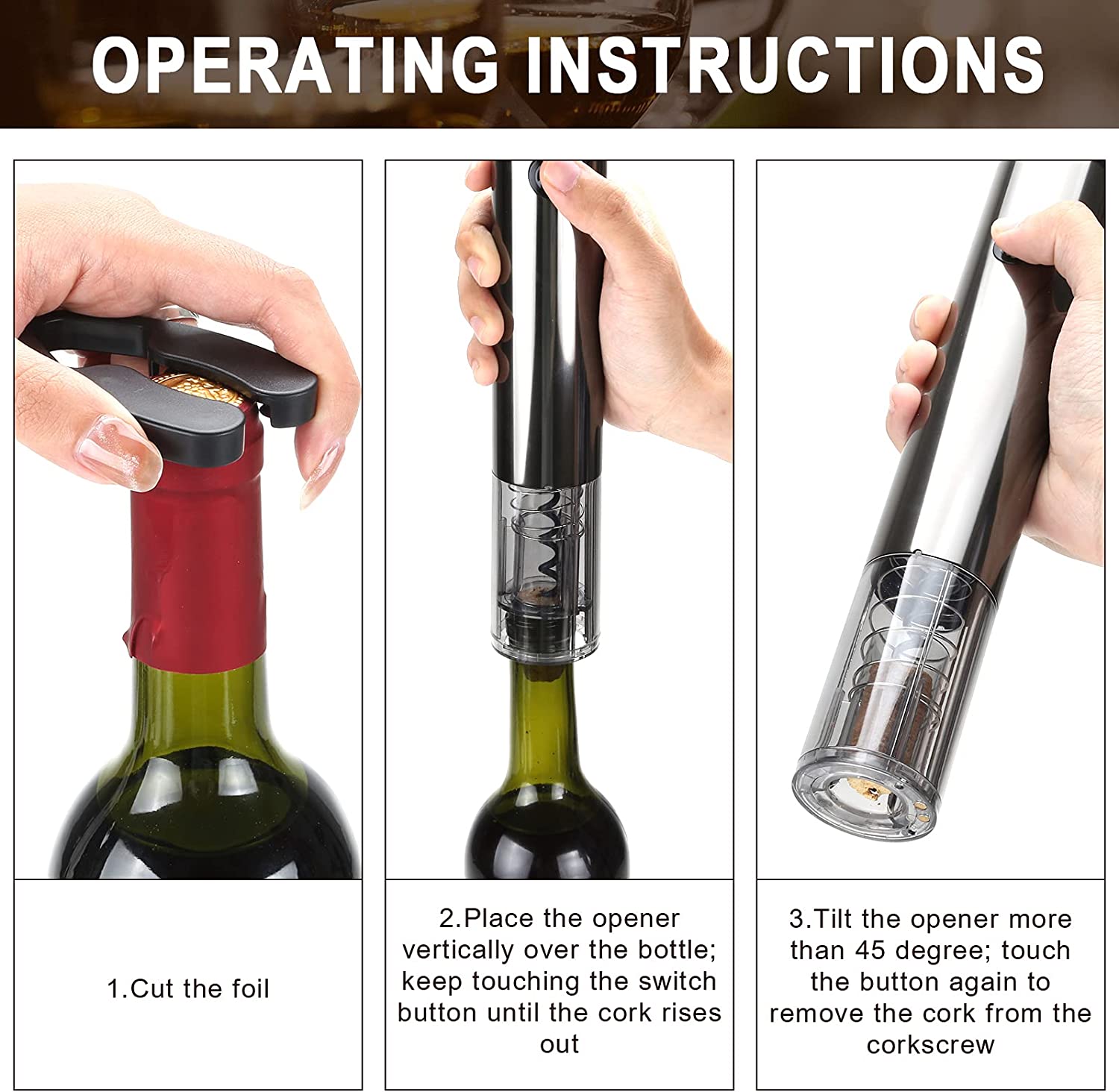 OPERATING INSTRUCTIONS

1.Cut the foil

2.Place the opener vertically over the bottle; keep touching the switch button until the cork rises out

3.Tilt the opener more than 45 degree; touch the button again to remove the cork from the corkscrew