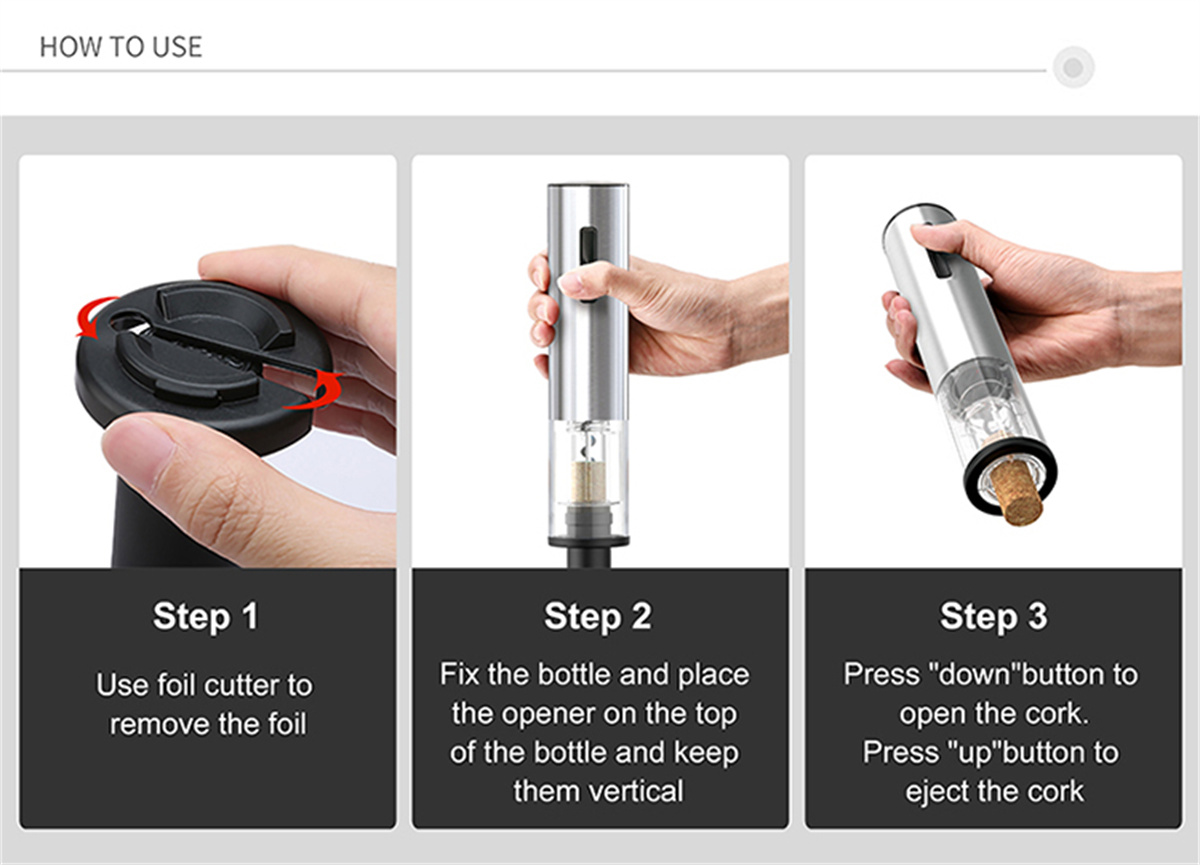 HOW TO USE

Step 1

Use foil cutter to remove the foil

Step 2

Fix the bottle and place the opener on the top of the bottle and keep them vertical

Step 3

Press "down"button to open the cork.
Press "up"button to eject the cork