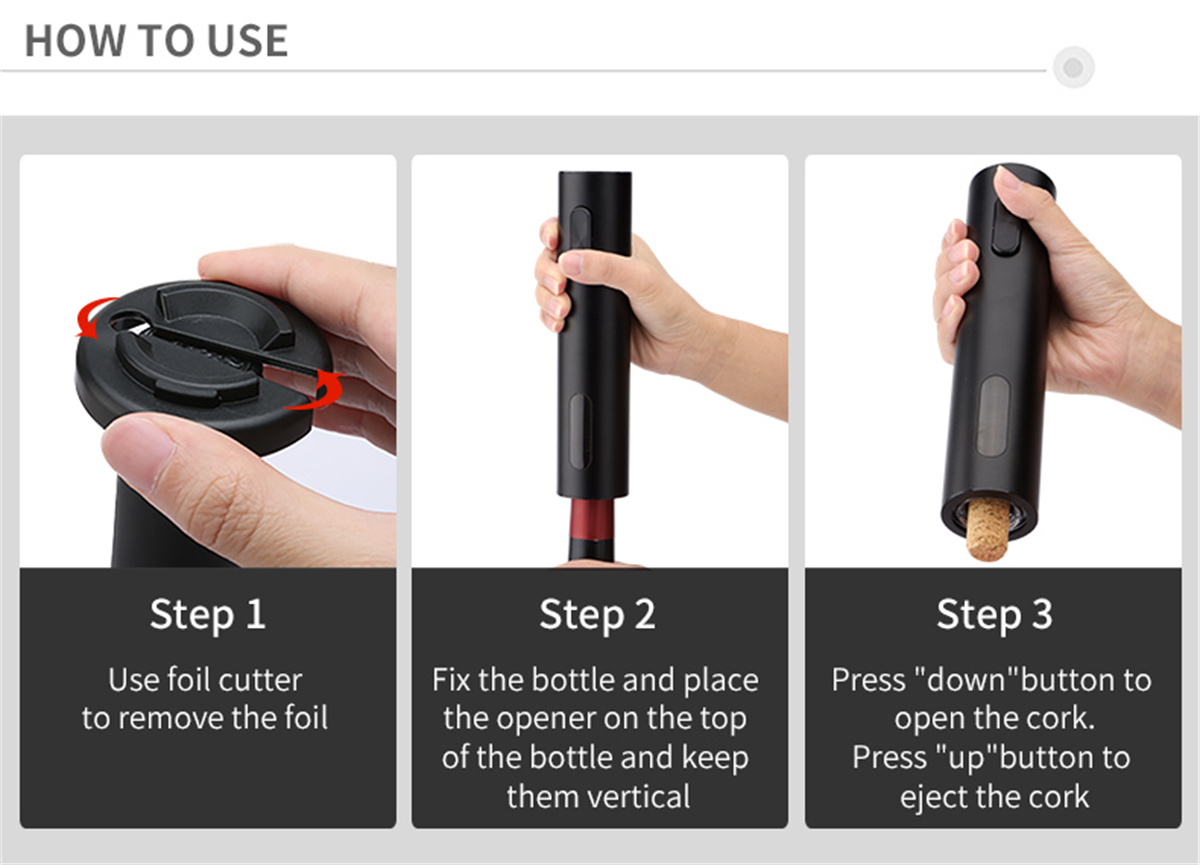 HOW TO USE

Step 1
Use foil cutter to remove the foil

Step 2
Fix the bottle and place the opener on the top of the bottle and keep them vertical

Step 3
Press "down"button to open the cork.
Press "up"button to eject the cork