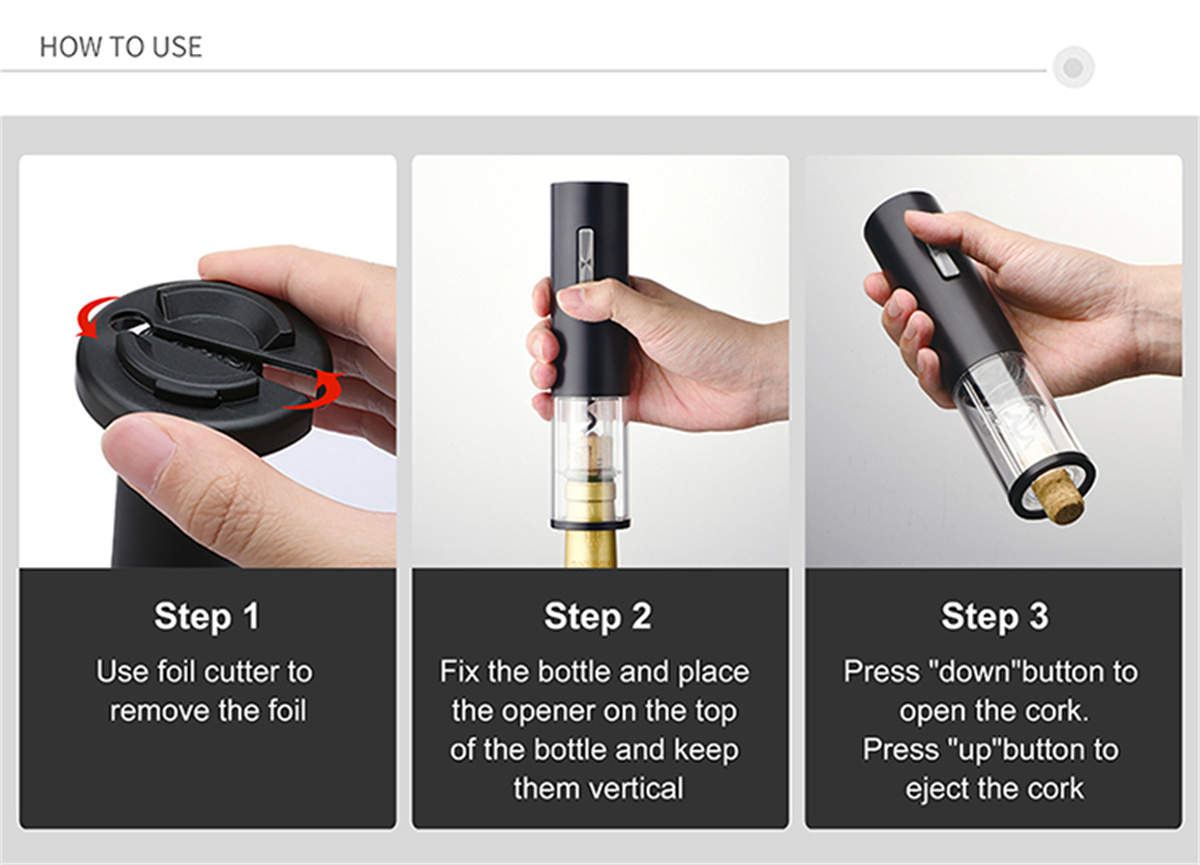 HOW TO USE

Step 1
Use foil cutter to remove the foil

Step 2
Fix the bottle and place the opener on the top of the bottle and keep them vertical

Step 3
Press "down"button to open the cork.
Press "up"button to eject the cork