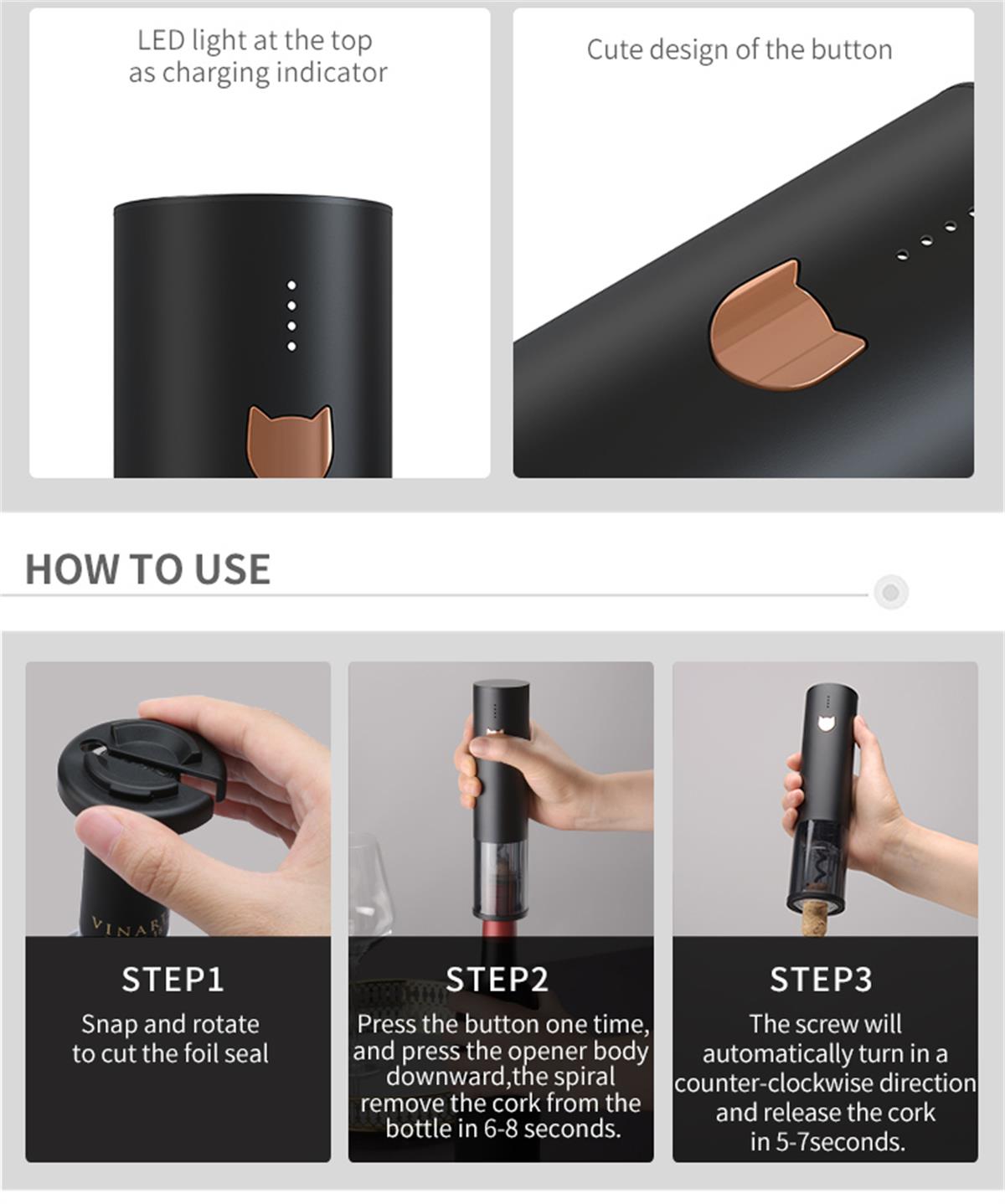 LED light at the top as charging indicator

Cute design of the button

HOW TO USE

VINAR

STEP1

Snap and rotate to cut the foil seal

STEP2

Press the button one time, and press the opener body downward,the spiral remove the cork from the bottle in 6-8 seconds.

STEP3

The screw will automatically turn in a counter-clockwise direction and release the cork in 5-7seconds.