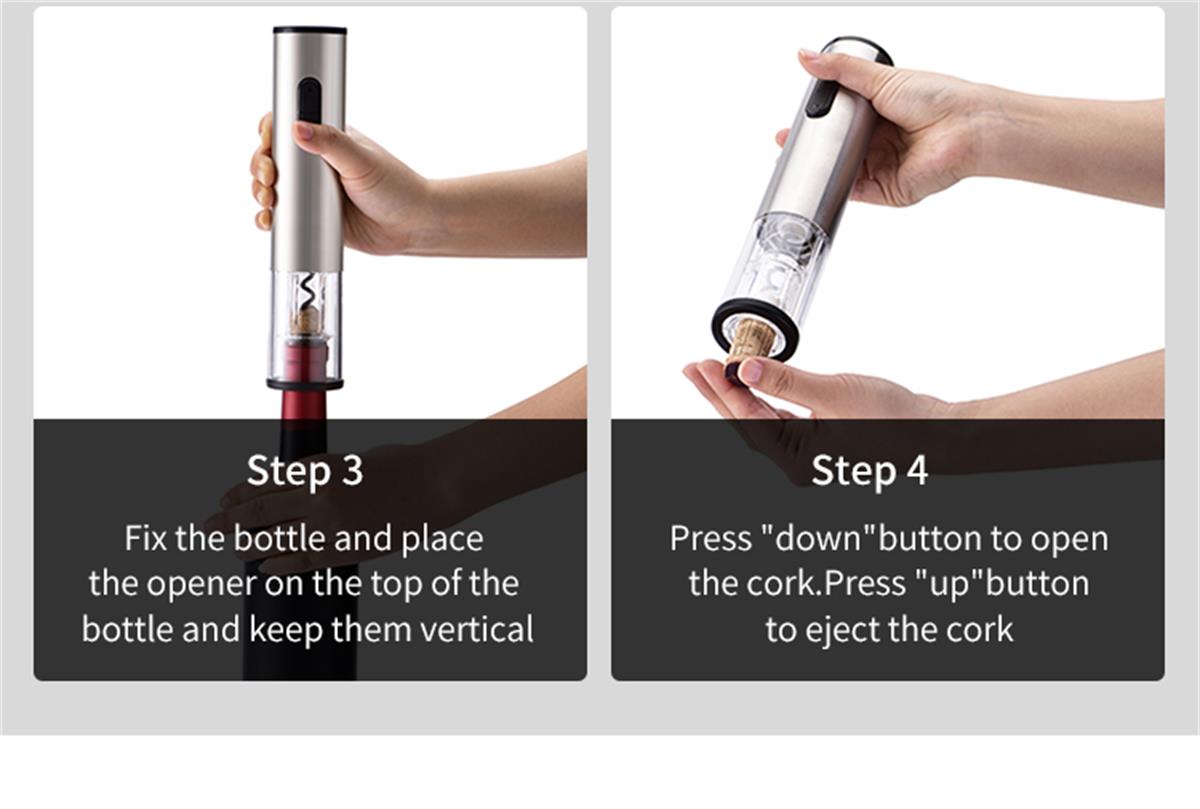 Step 3

Fix the bottle and place the opener on the top of the bottle and keep them vertical

Step 4

Press "down"button to open the cork.Press "up"button to eject the cork