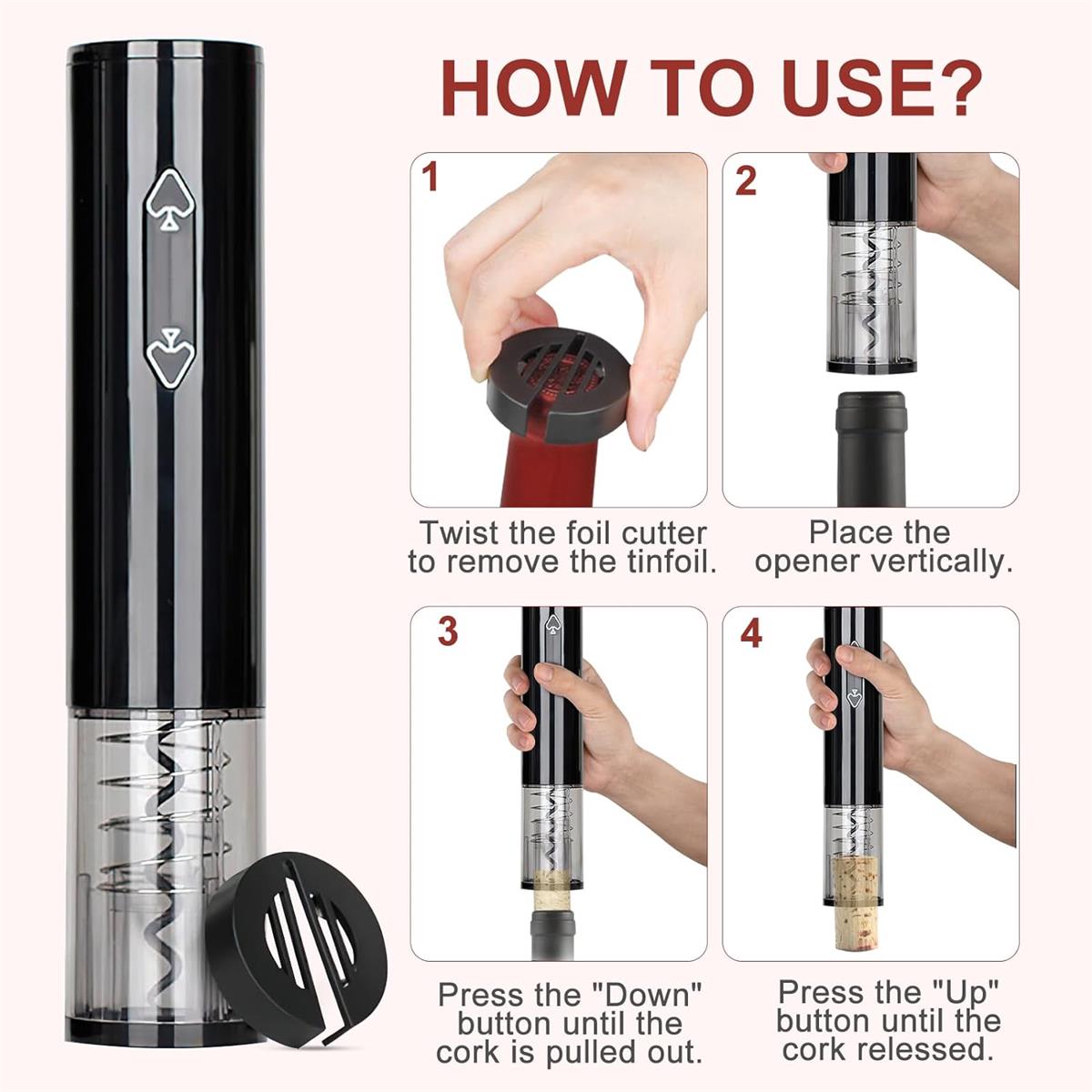 HOW TO USE?

1

Twist the foil cutter to remove the tinfoil.

2

Place the opener vertically.

3

Press the "Down" button until the cork is pulled out.

4

Press the "Up" button until the cork relessed.