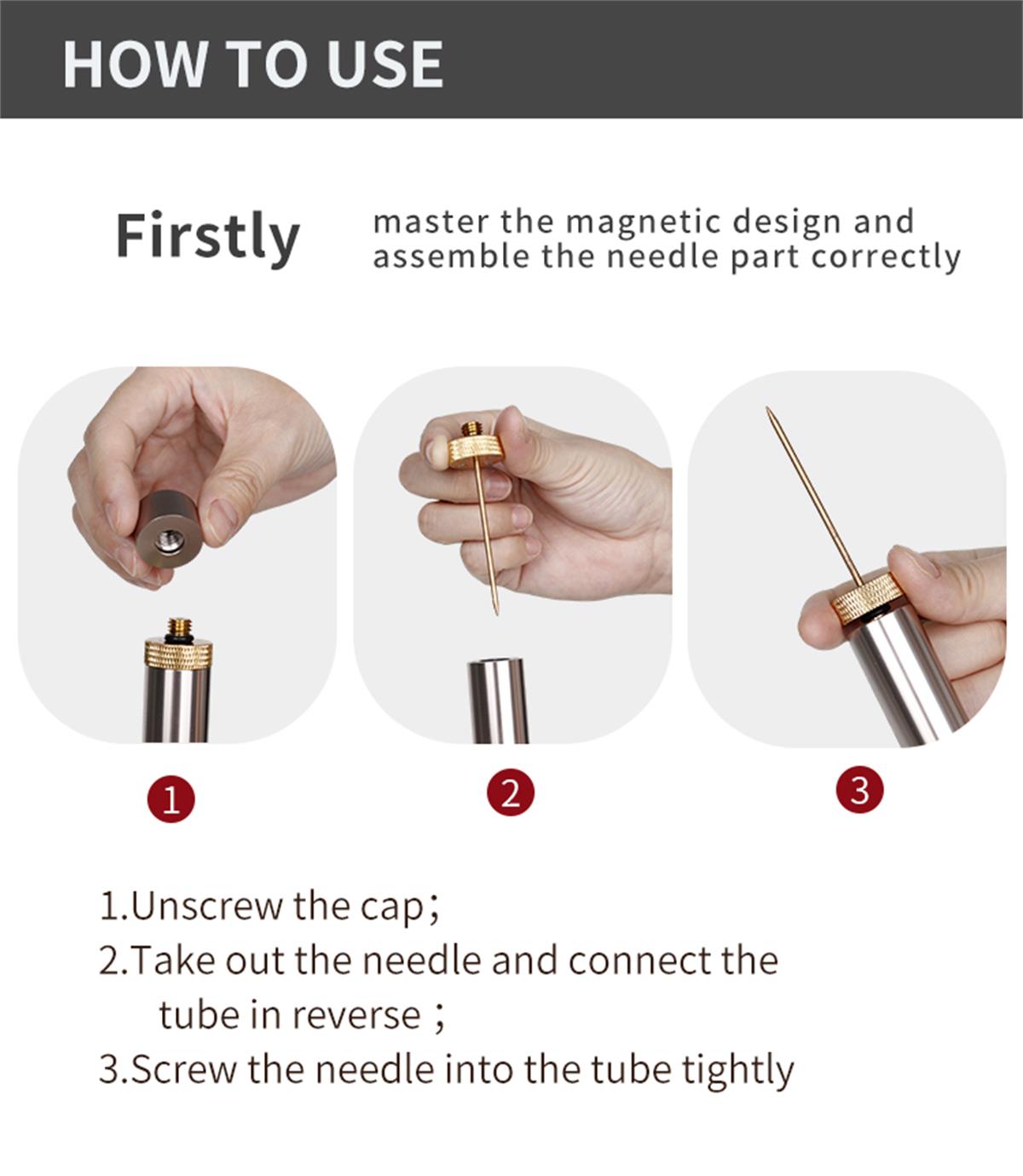 HOW TO USE

Firstly

master the magnetic design and assemble the needle part correctly

1

2

3

1.Unscrew the cap;
2.Take out the needle and connect the tube in reverse ;
3.Screw the needle into the tube tightly