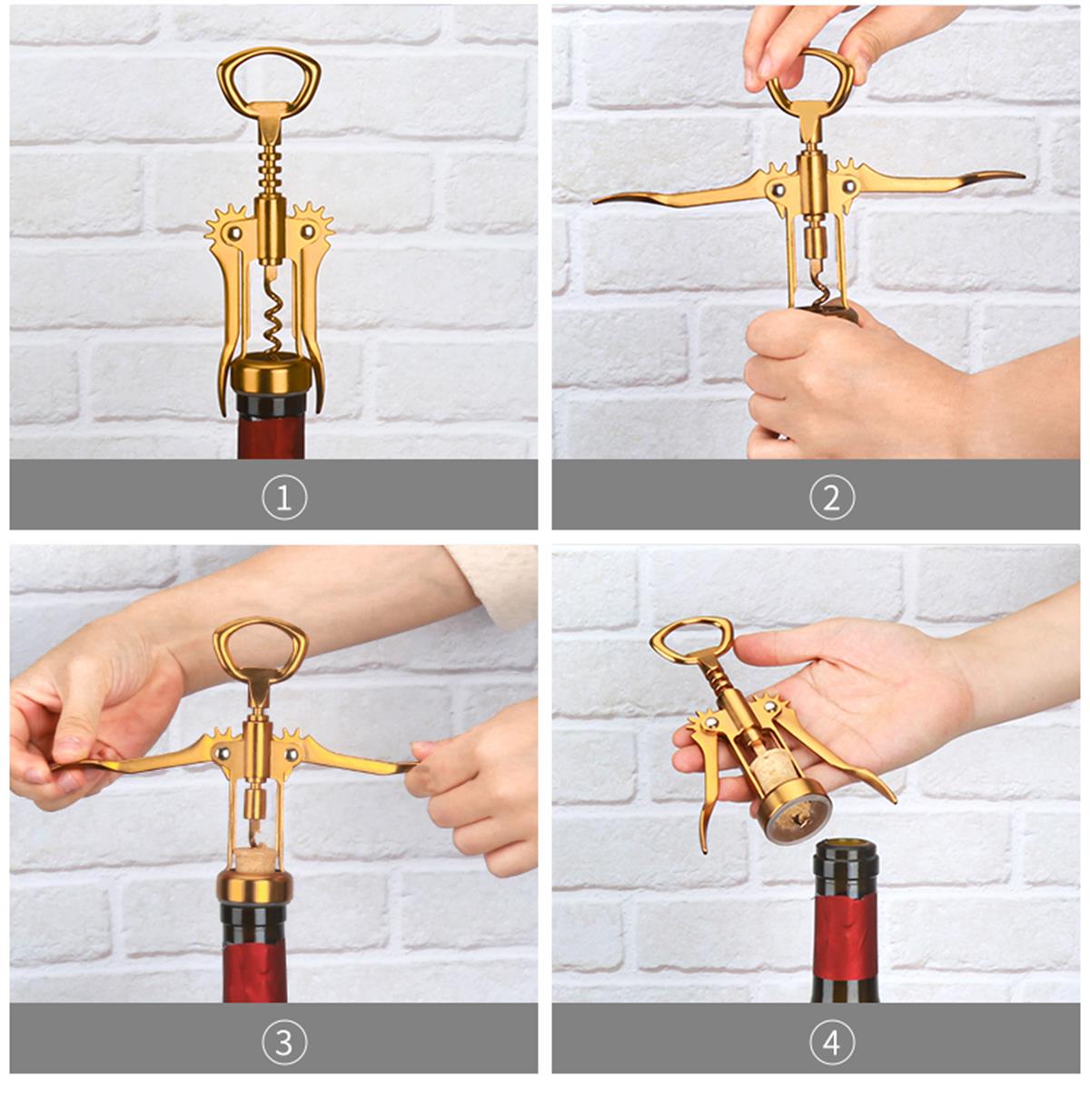 ①

②

③

④