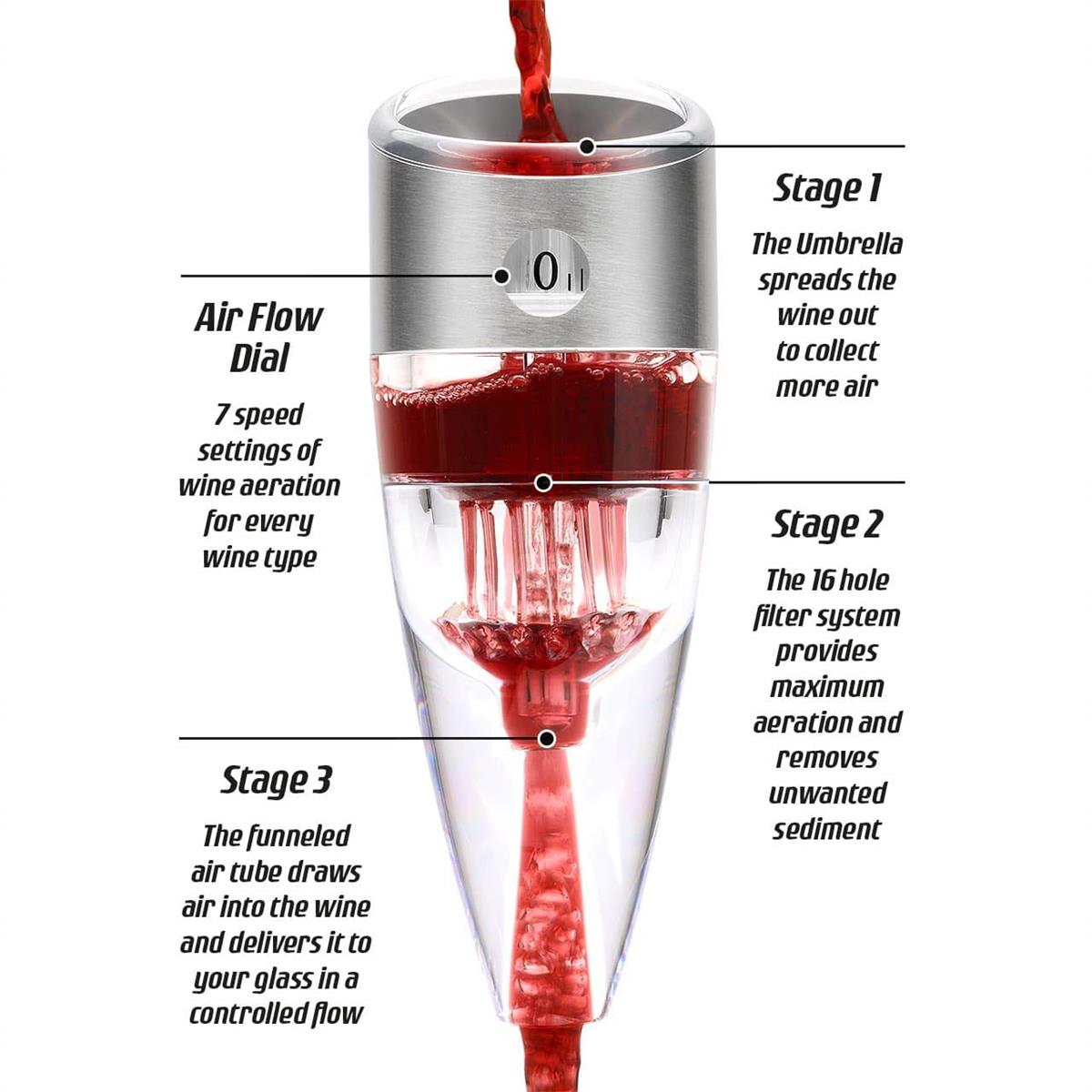 Stage 1

The Umbrella spreads the wine out to collect more air

Air Flow Dial

7 speed settings of wine aeration for every wine type

0

Stage 2

The 16 hole filter system provides maximum aeration and removes unwanted sediment

Stage 3

The funneled air tube draws air into the wine and delivers it to your glass in a controlled flow