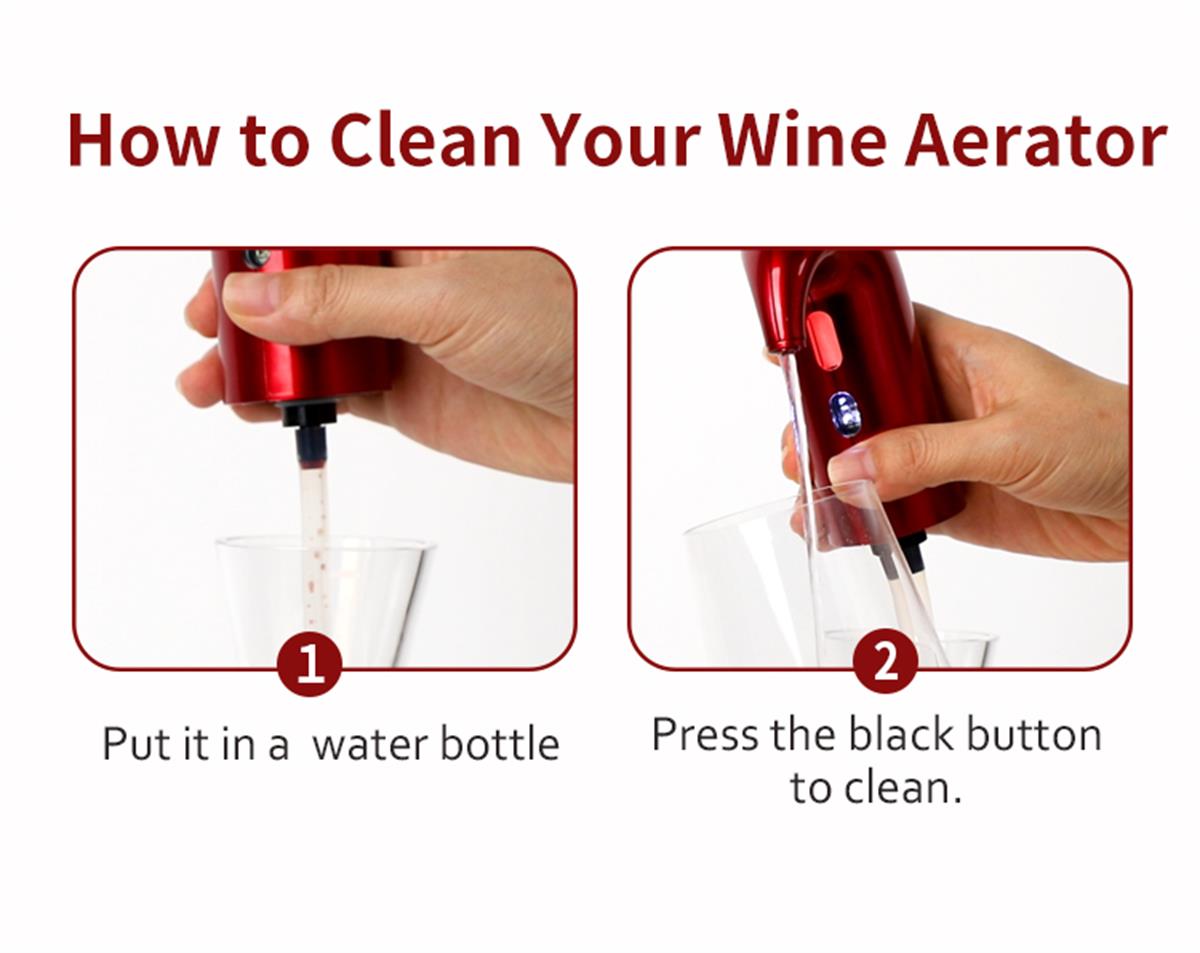 How to Clean Your Wine Aerator

1

Put it in a  water bottle

2

Press the black button to clean.