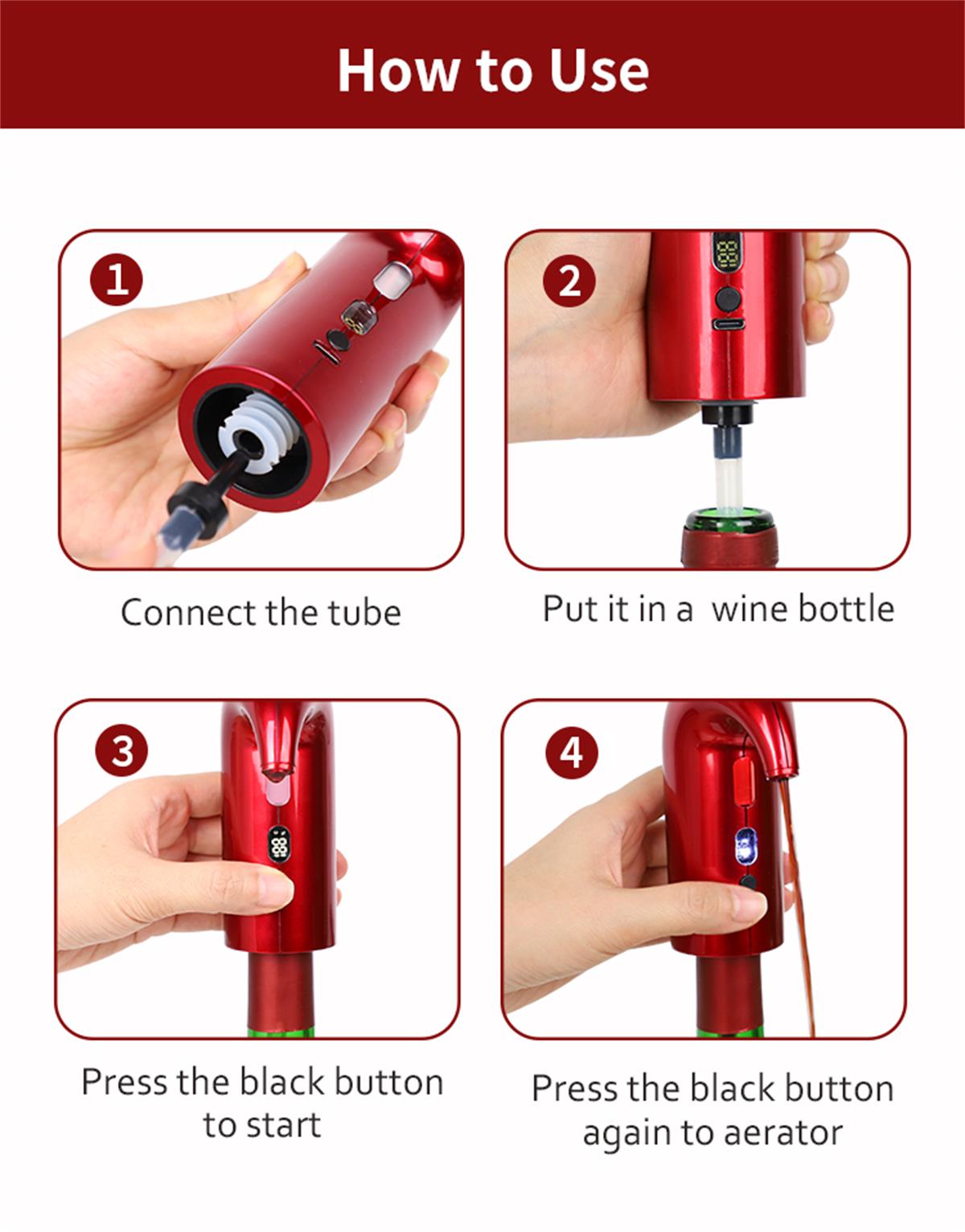 How to Use

1

Connect the tube

2

Put it in a wine bottle

3

Press the black button to start

4

Press the black button again to aerator