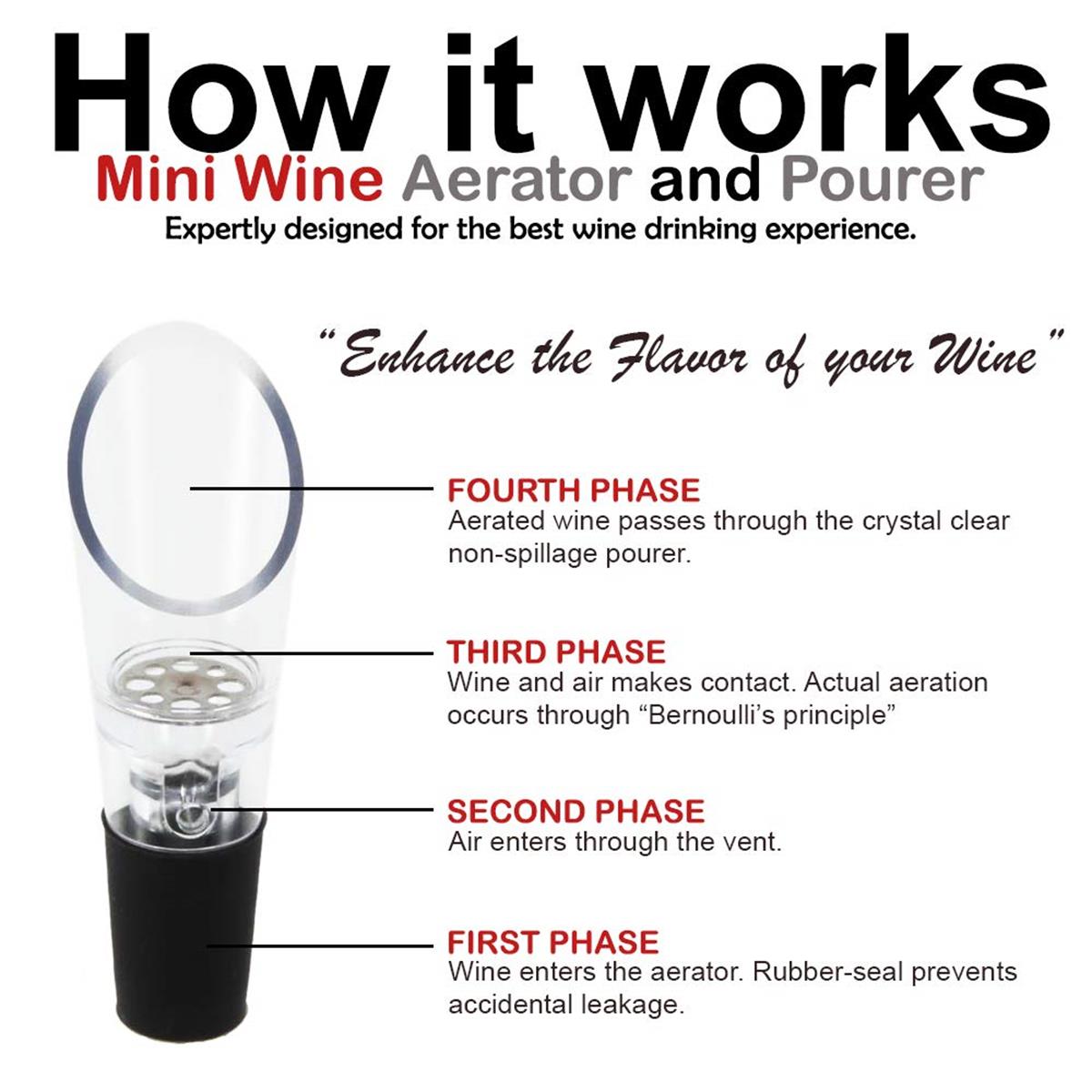 How it works
Mini Wine Aerator and Pourer
Expertly designed for the best wine drinking experience.

"Enhance the Flavor of your Wine"

FOURTH PHASE
Aerated wine passes through the crystal clear non-spillage pourer.

THIRD PHASE
Wine and air makes contact. Actual aeration occurs through "Bernoulli's principle"

SECOND PHASE
Air enters through the vent.

FIRST PHASE
Wine enters the aerator. Rubber-seal prevents accidental leakage.