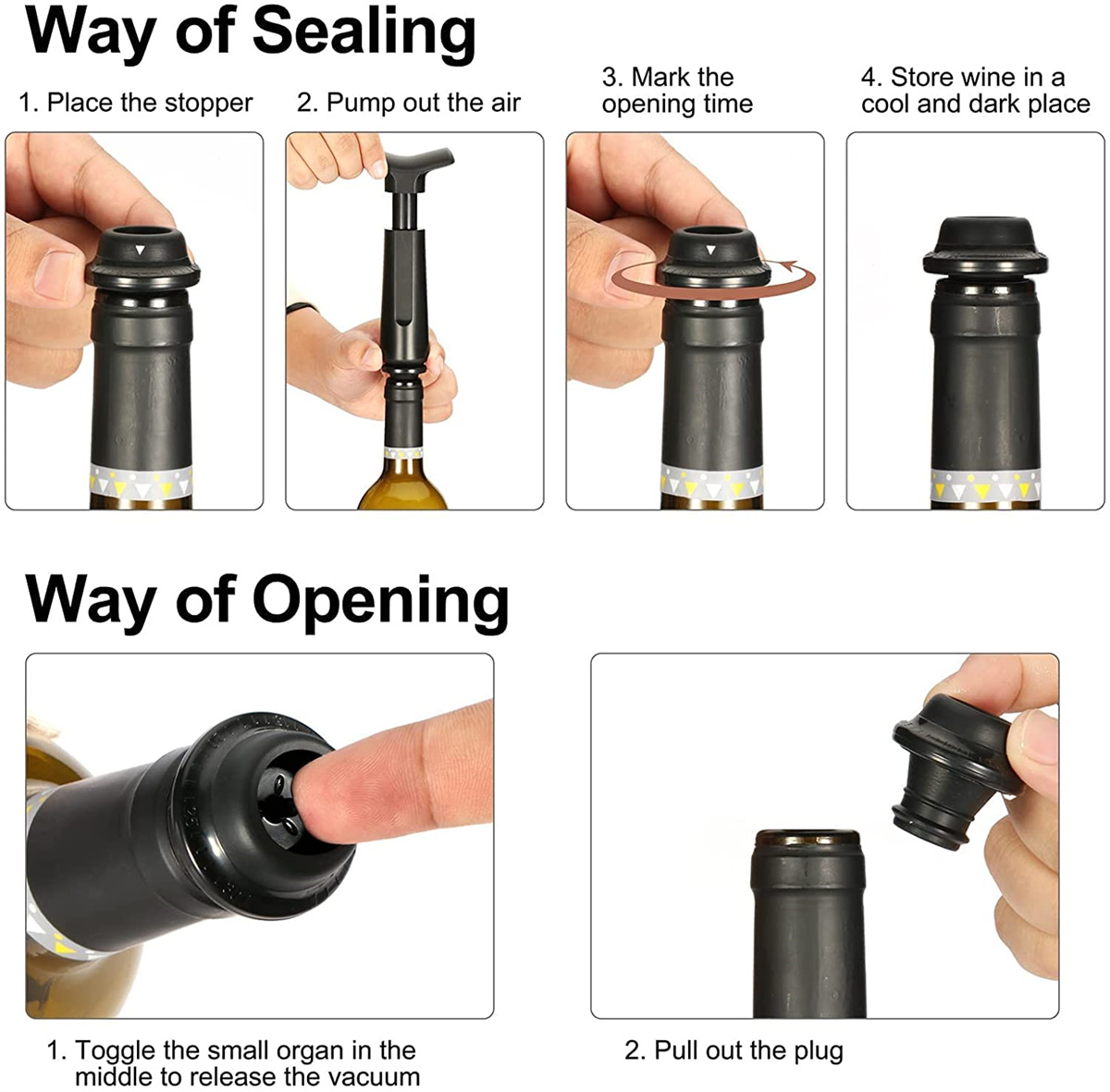 Way of Sealing

1. Place the stopper

2. Pump out the air

3. Mark the opening time

4. Store wine in a cool and dark place

Way of Opening

1. Toggle the small organ in the middle to release the vacuum

2. Pull out the plug