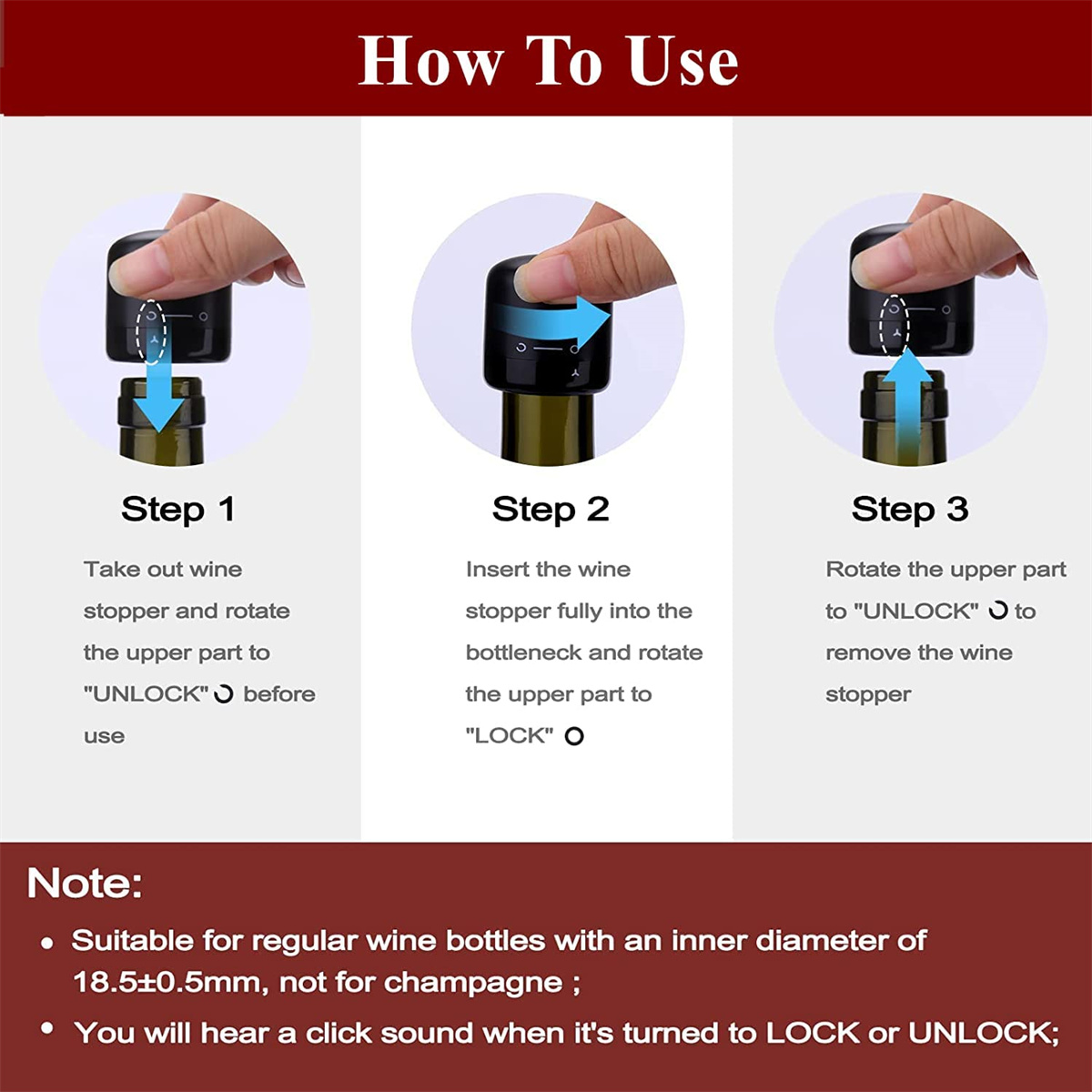 How To Use

Step 1

Take out wine stopper and rotate the upper part to "UNLOCK" before use

Step 2

Insert the wine stopper fully into the bottleneck and rotate the upper part to "LOCK"

Step 3

Rotate the upper part to "UNLOCK" to remove the wine stopper

Note:

• Suitable for regular wine bottles with an inner diameter of 18.5±0.5mm, not for champagne ;

• You will hear a click sound when it's turned to LOCK or UNLOCK;