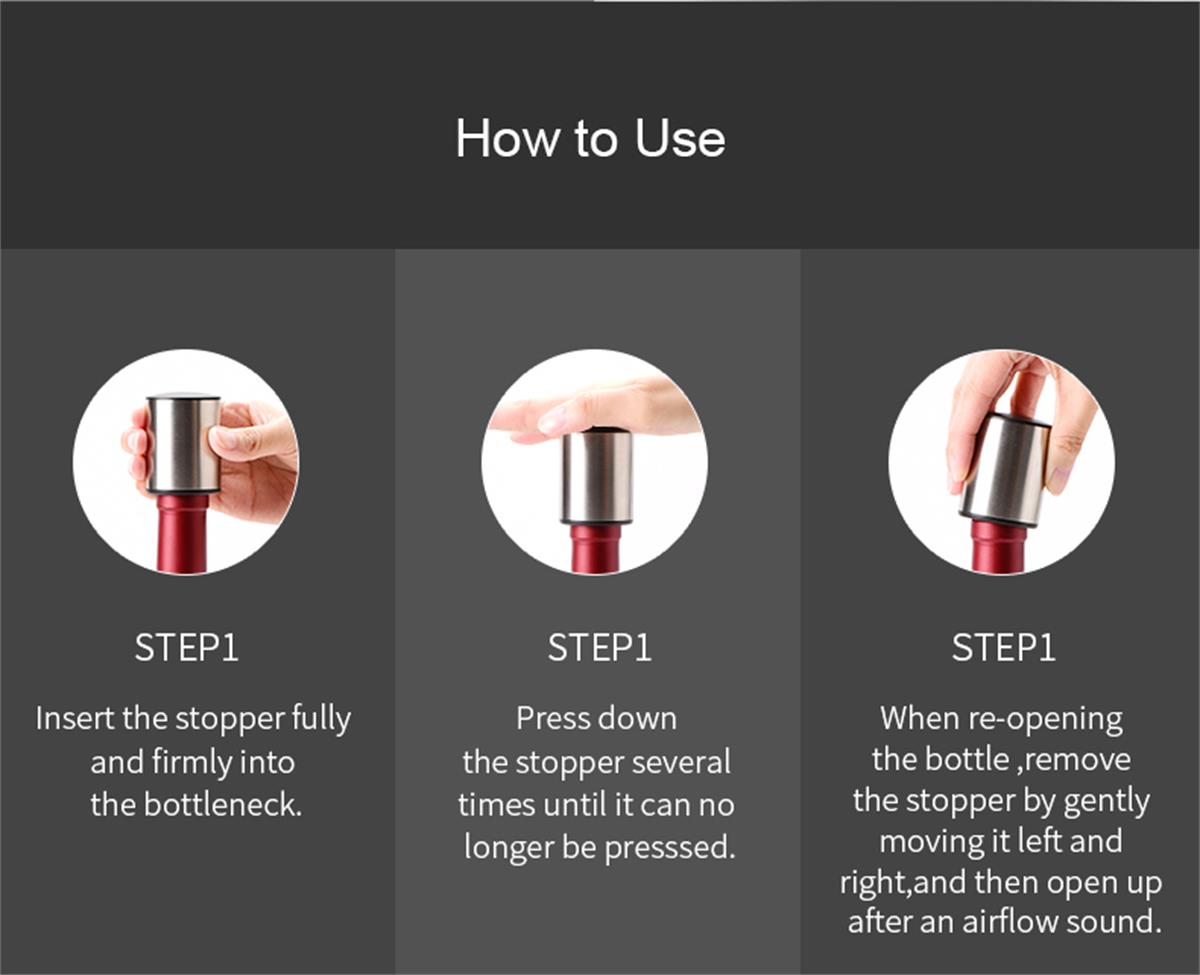 How to Use

STEP1

Insert the stopper fully and firmly into the bottleneck.

STEP1

Press down the stopper several times until it can no longer be presssed.

STEP1

When re-opening the bottle ,remove the stopper by gently moving it left and right,and then open up after an airflow sound.