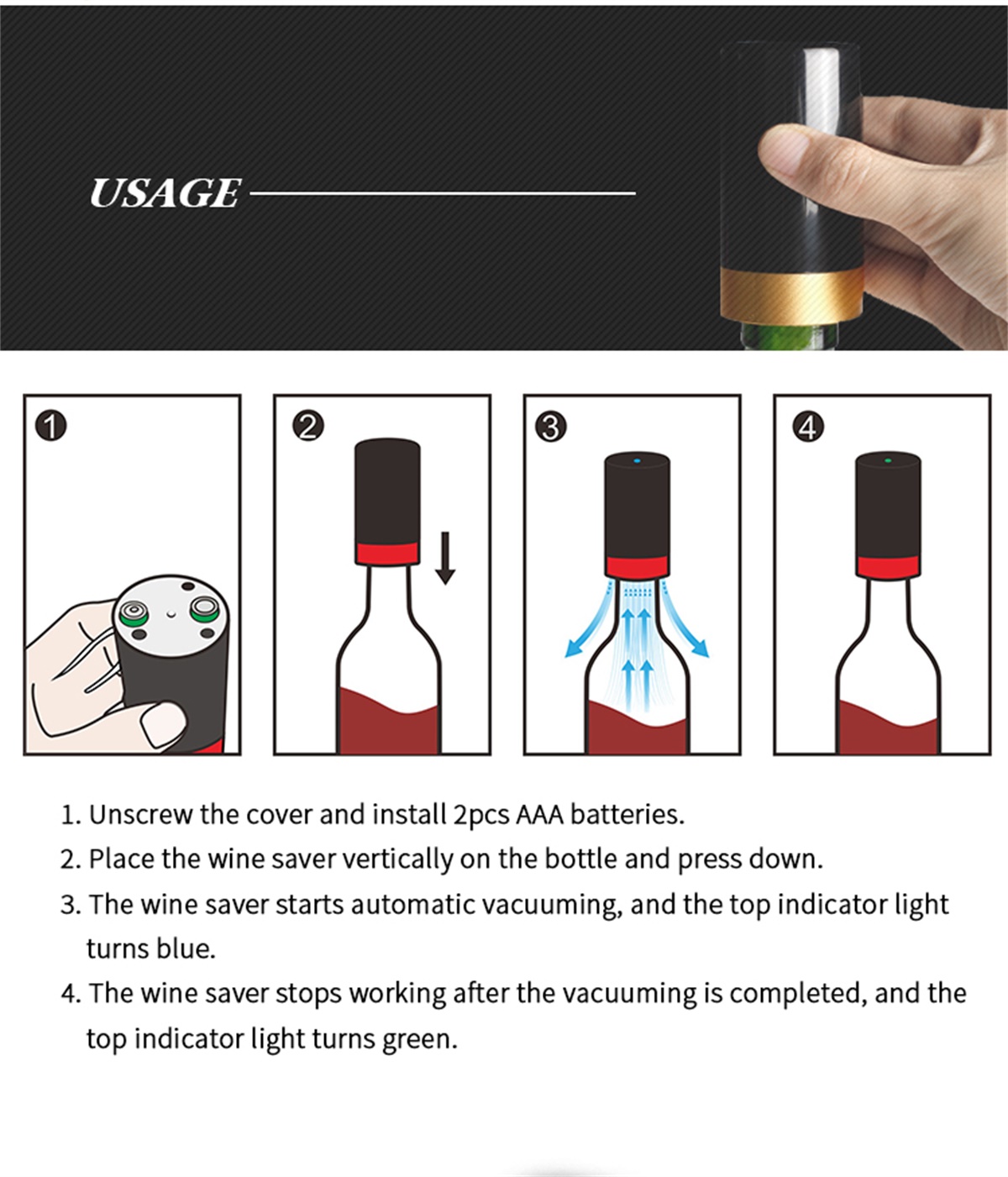 USAGE

1

2

3

4

1. Unscrew the cover and install 2pcs AAA batteries.
2. Place the wine saver vertically on the bottle and press down.
3. The wine saver starts automatic vacuuming, and the top indicator light turns blue.
4. The wine saver stops working after the vacuuming is completed, and the top indicator light turns green.