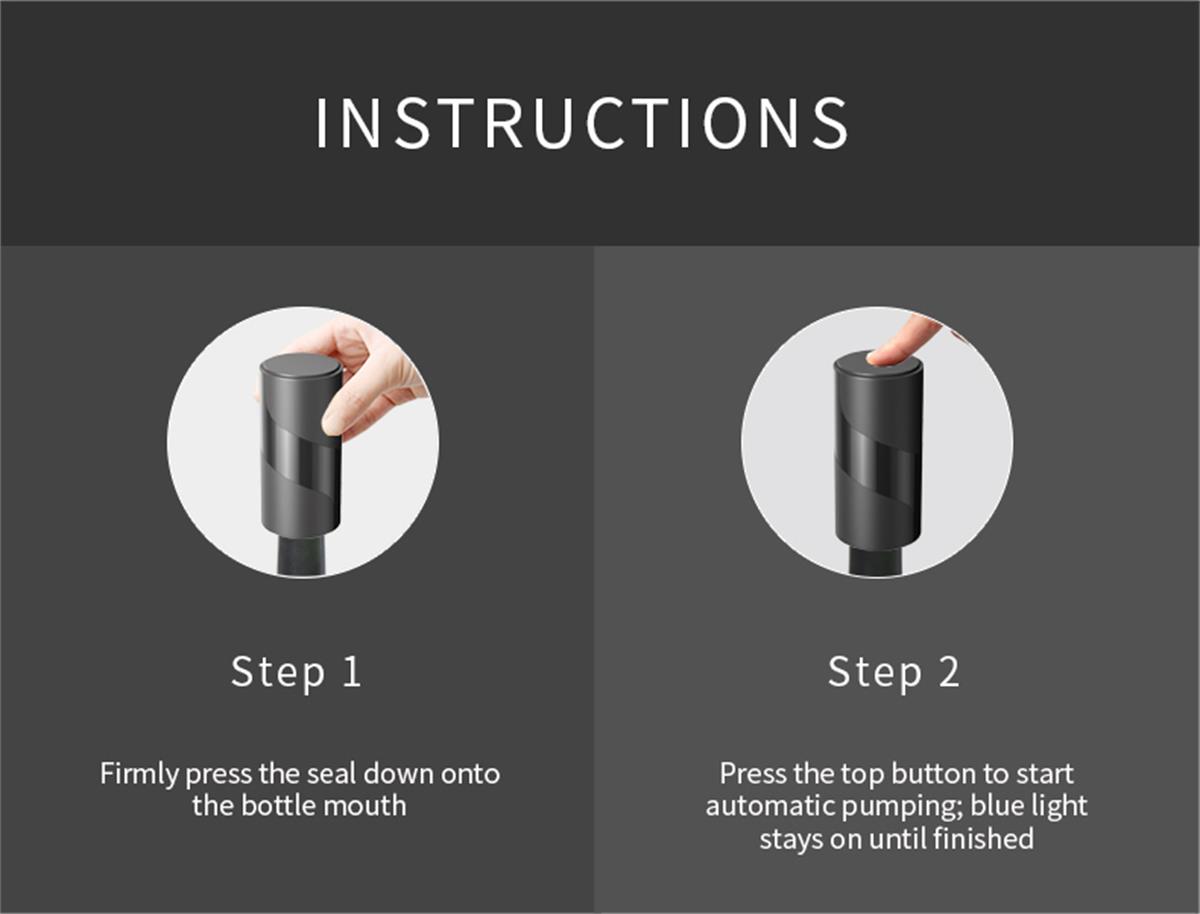 INSTRUCTIONS

Step 1

Firmly press the seal down onto the bottle mouth

Step 2

Press the top button to start automatic pumping; blue light stays on until finished