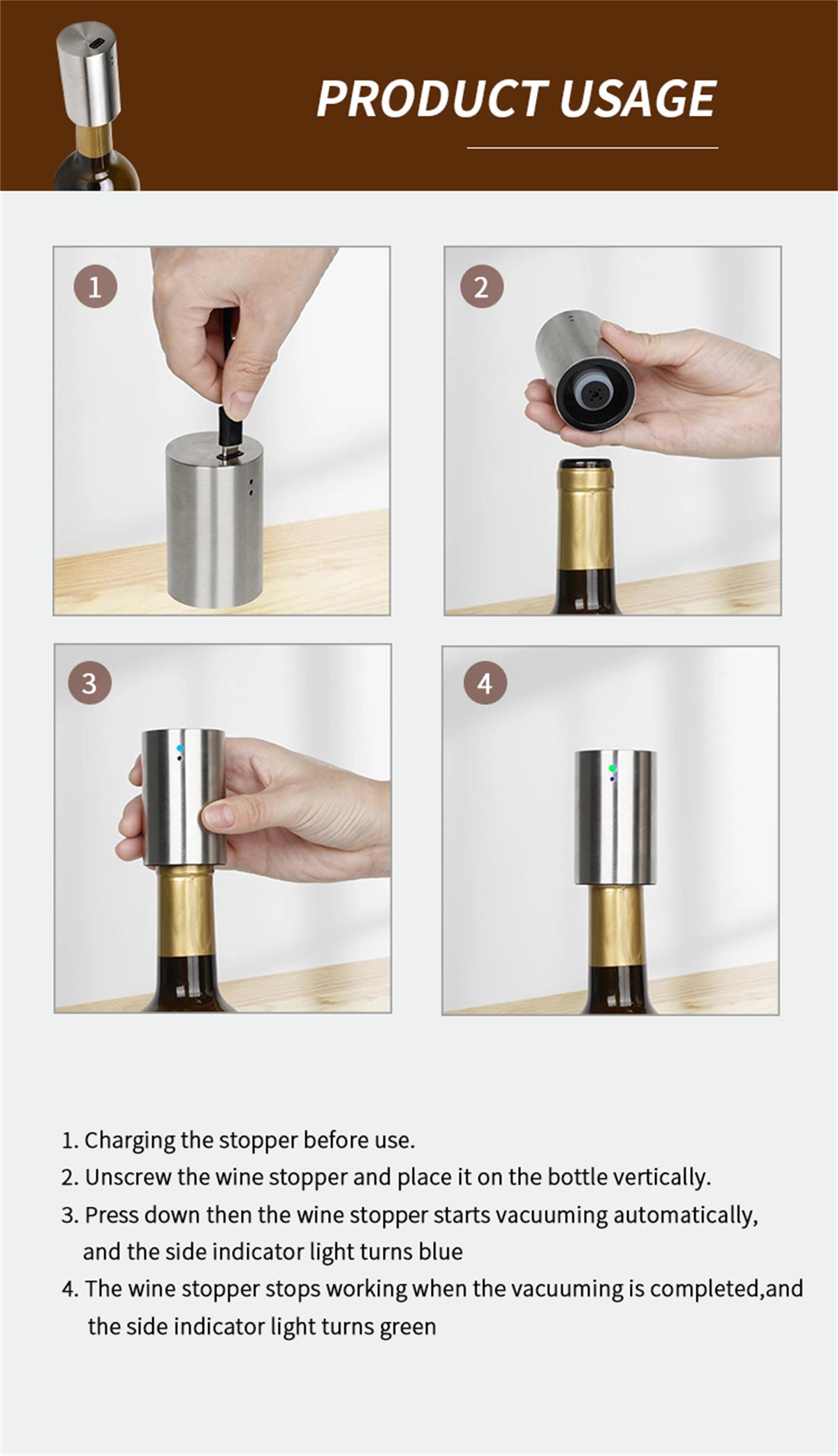 PRODUCT USAGE

1

2

3

4

1. Charging the stopper before use.
2. Unscrew the wine stopper and place it on the bottle vertically.
3. Press down then the wine stopper starts vacuuming automatically, and the side indicator light turns blue
4. The wine stopper stops working when the vacuuming is completed,and the side indicator light turns green