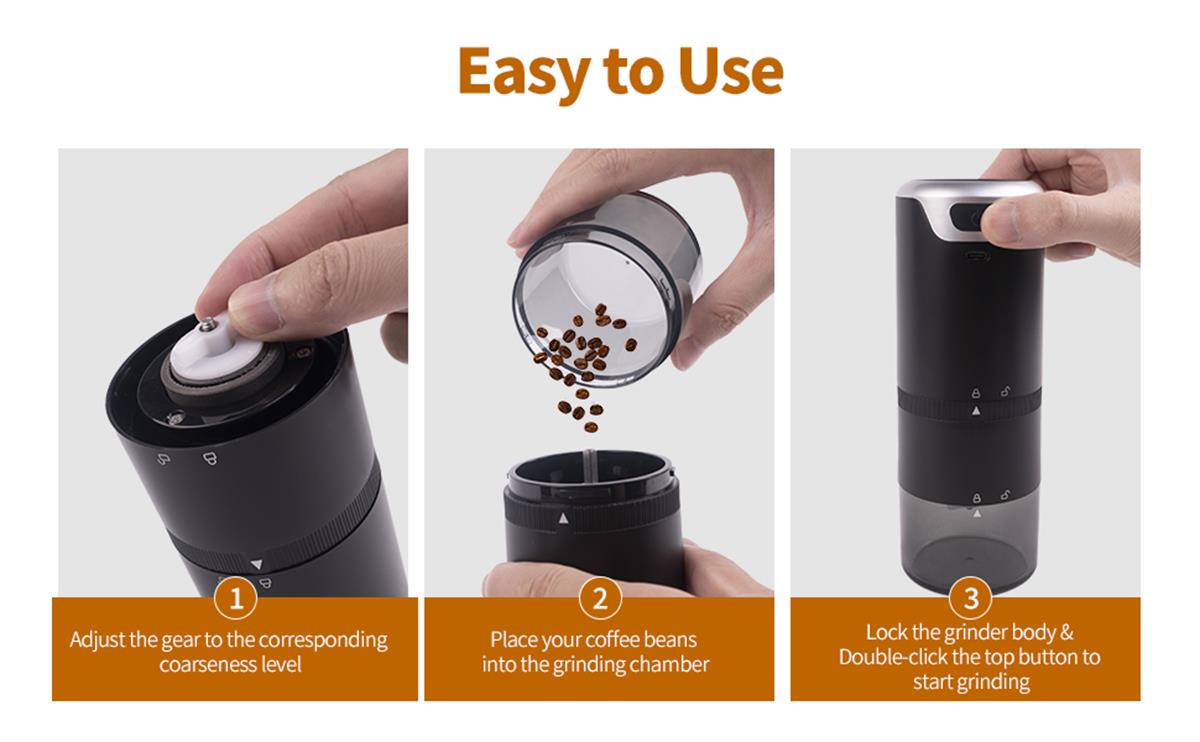 Easy to Use

1
Adjust the gear to the corresponding coarseness level

2
Place your coffee beans into the grinding chamber

3
Lock the grinder body & Double-click the top button to start grinding