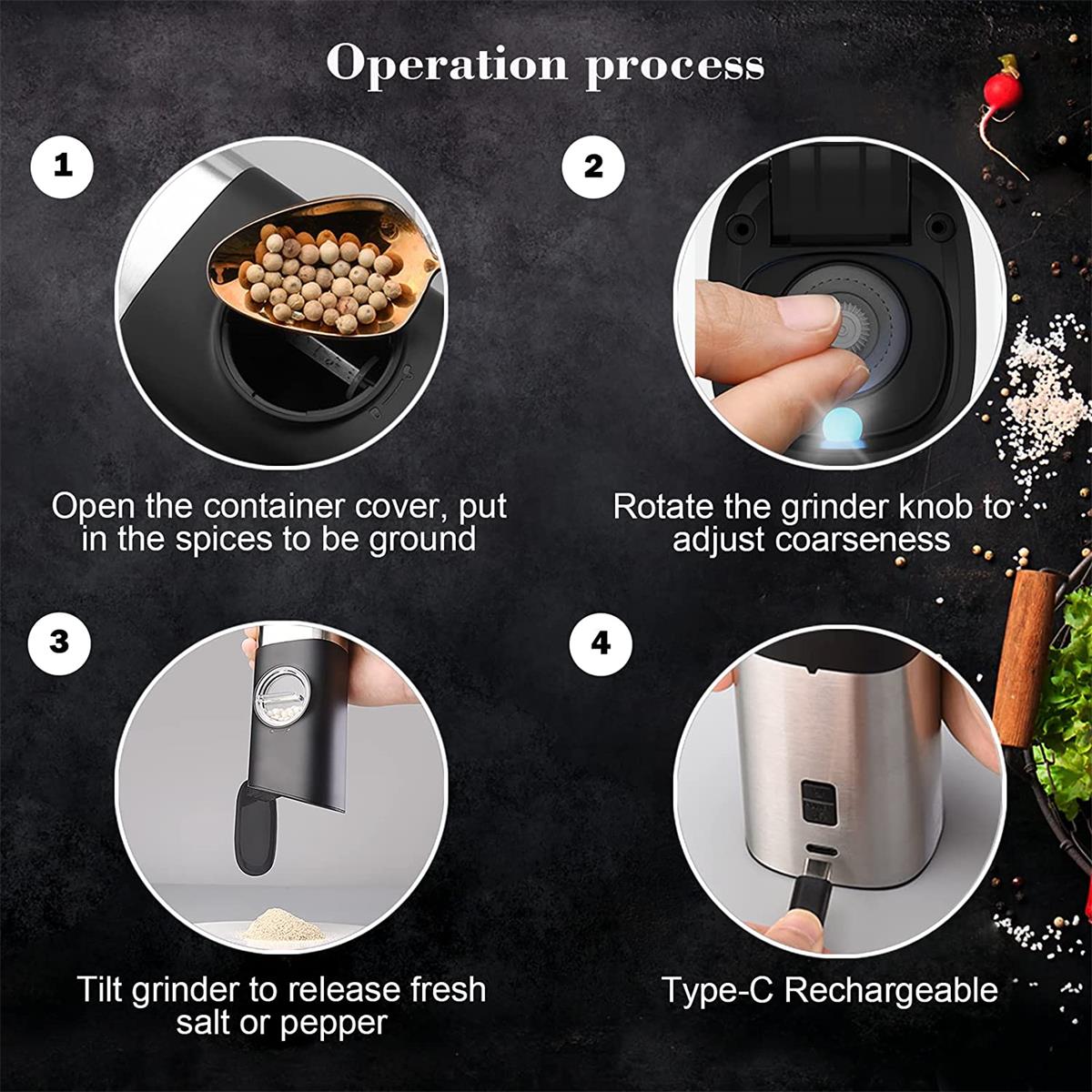 Operation process

1

Open the container cover, put in the spices to be ground

2

Rotate the grinder knob to adjust coarseness

3

Tilt grinder to release fresh salt or pepper

4

Type-C Rechargeable