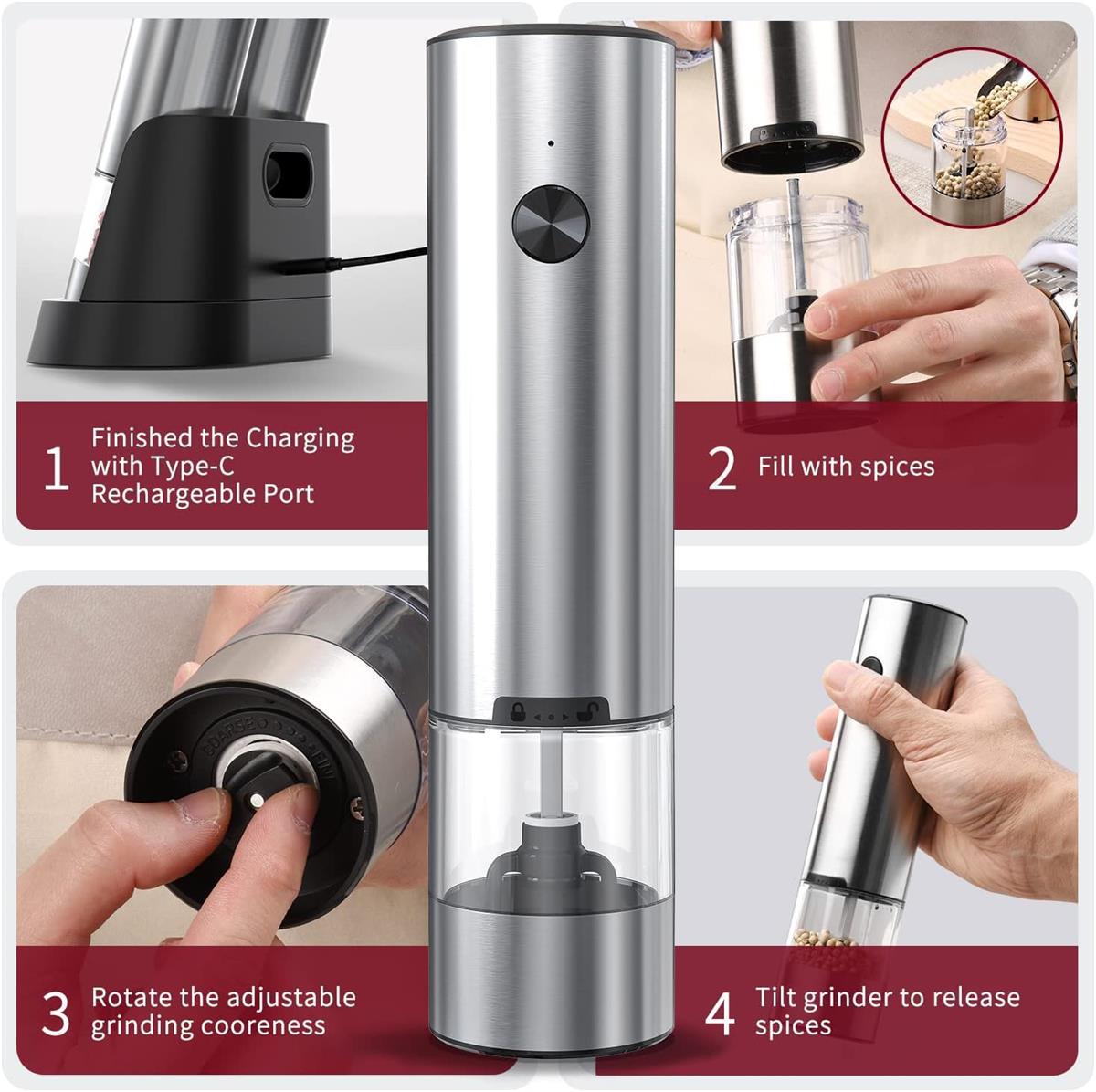 1 Finished the Charging with Type-C Rechargeable Port

2 Fill with spices

COARSE FINE

3 Rotate the adjustable grinding cooreness

4 Tilt grinder to release spices