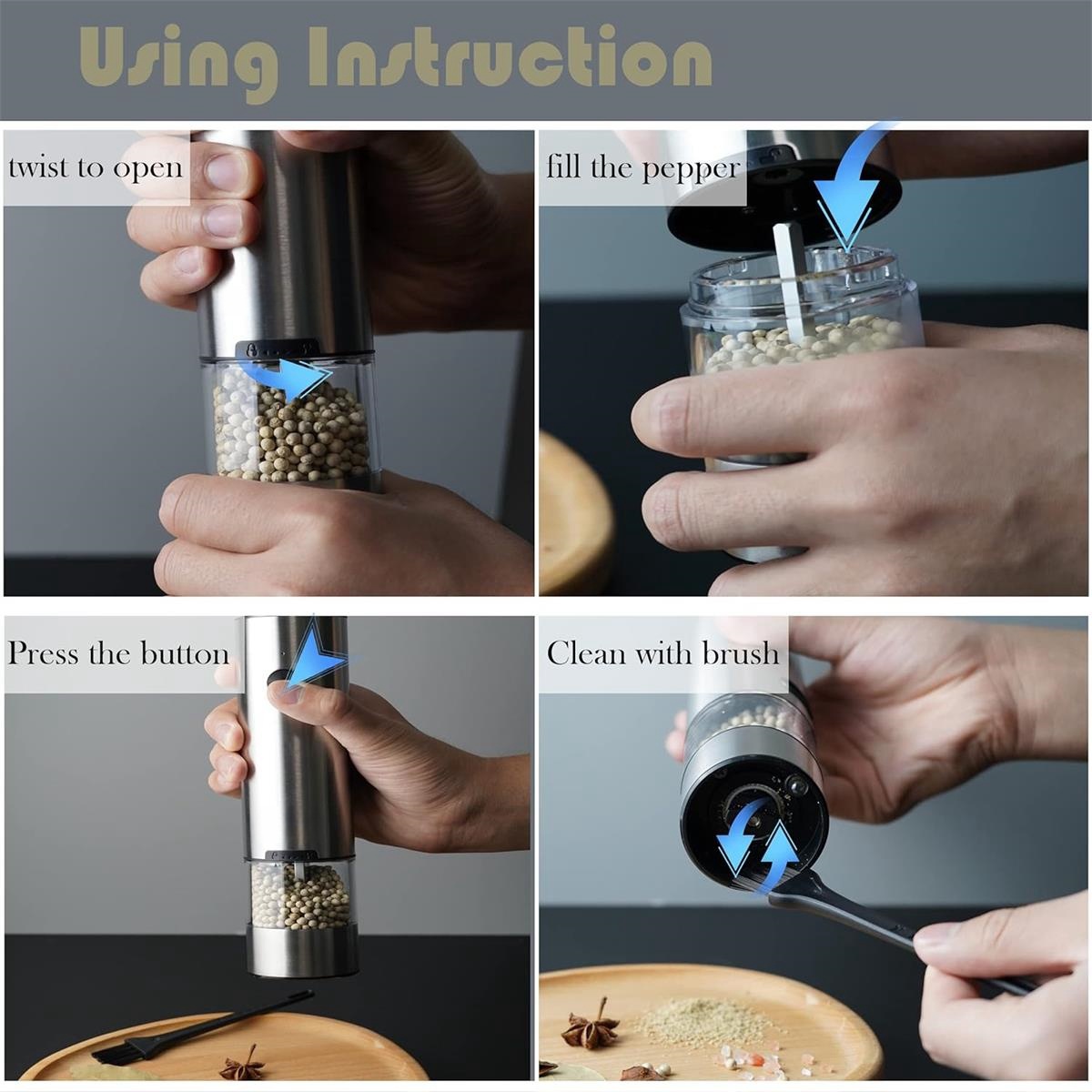 Using Instruction

twist to open

fill the pepper

Press the button

Clean with brush