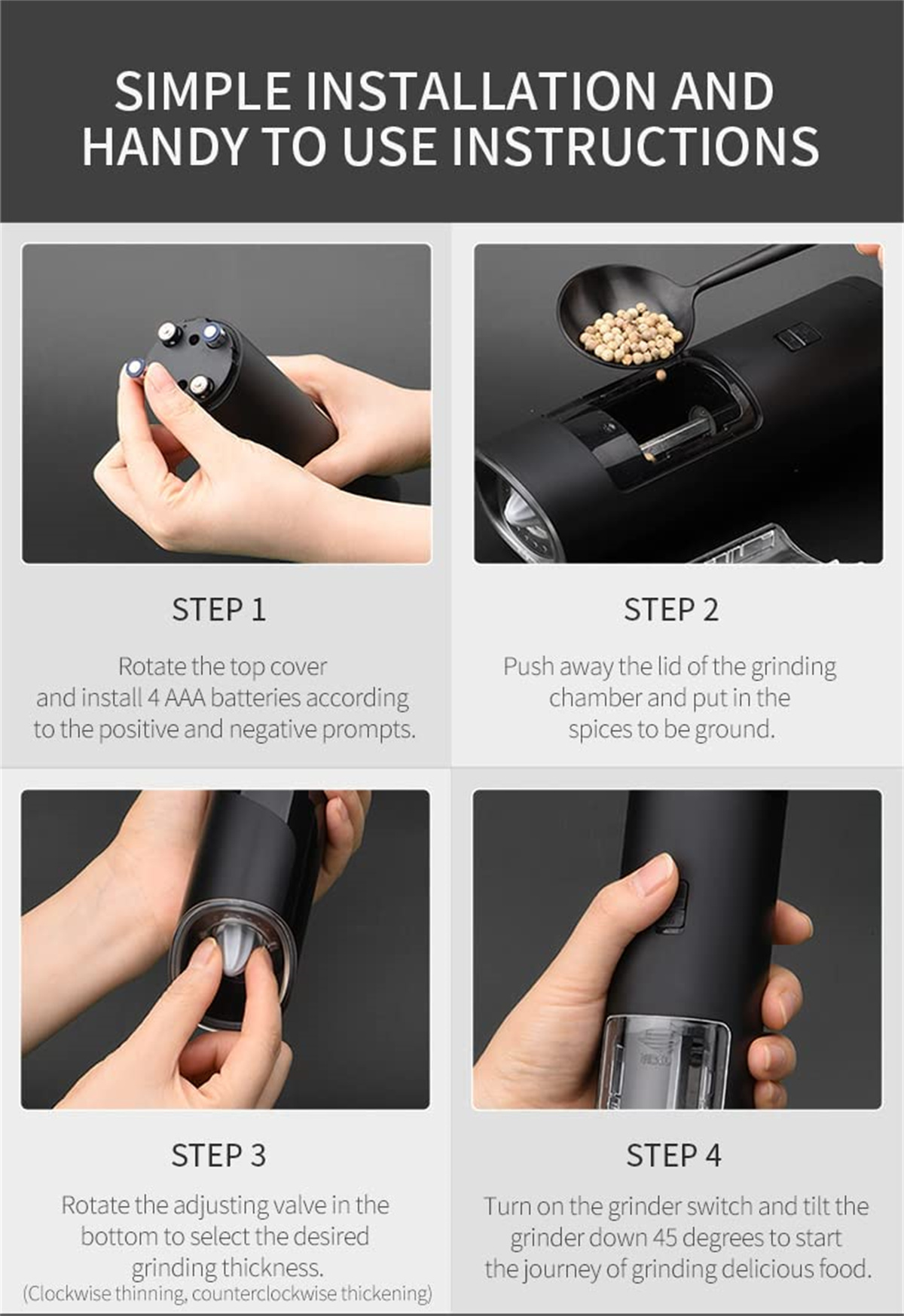 SIMPLE INSTALLATION AND HANDY TO USE INSTRUCTIONS

STEP 1

Rotate the top cover and install 4 AAA batteries according to the positive and negative prompts.

STEP 2

Push away the lid of the grinding chamber and put in the spices to be ground.

STEP 3

Rotate the adjusting valve in the bottom to select the desired grinding thickness.
(Clockwise thinning, counterclockwise thickening)

STEP 4

Turn on the grinder switch and tilt the grinder down 45 degrees to start the journey of grinding delicious food.