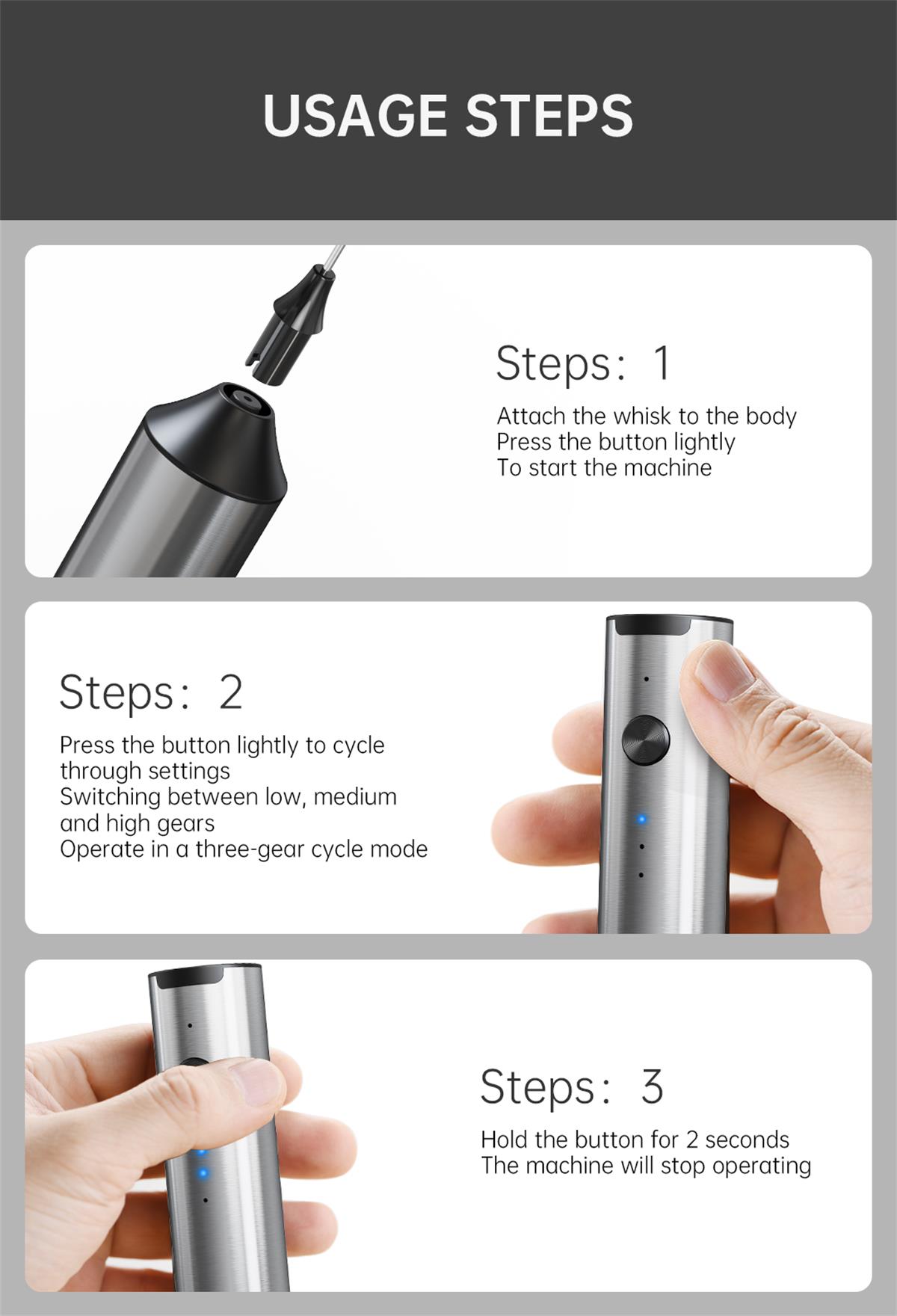 USAGE STEPS

Steps: 1

Attach the whisk to the body
Press the button lightly
To start the machine

Steps: 2

Press the button lightly to cycle through settings
Switching between low, medium and high gears
Operate in a three-gear cycle mode

Steps: 3

Hold the button for 2 seconds
The machine will stop operating