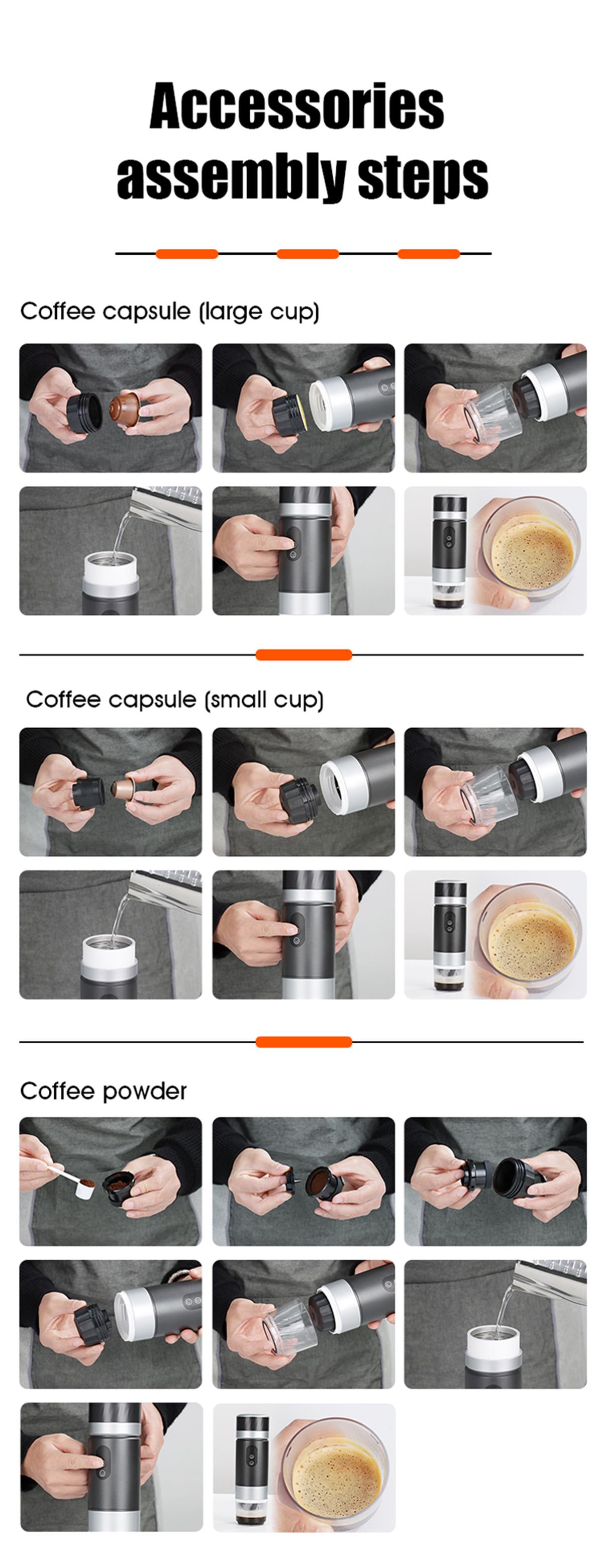 Accessories assembly steps

Coffee capsule (large cup)

Coffee capsule (small cup)

Coffee powder